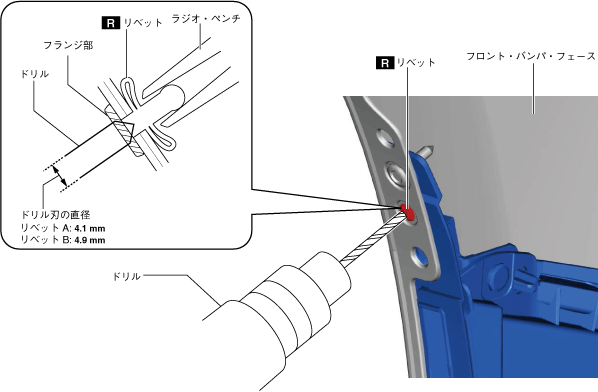 R リベット

ラジオ・ペンチ

フランジ部

ドリル

ドリル刃の直径
リベット A: 4.1 mm
リベット B: 4.9 mm

R リベット

フロント・バンパ・フェース

ドリル