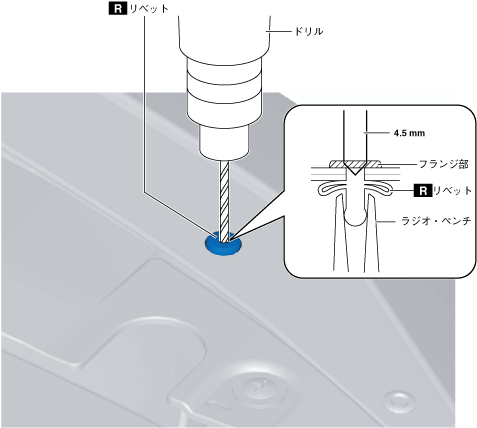 R リベット

ドリル

4.5 mm

フランジ部

R リベット

ラジオ・ペンチ