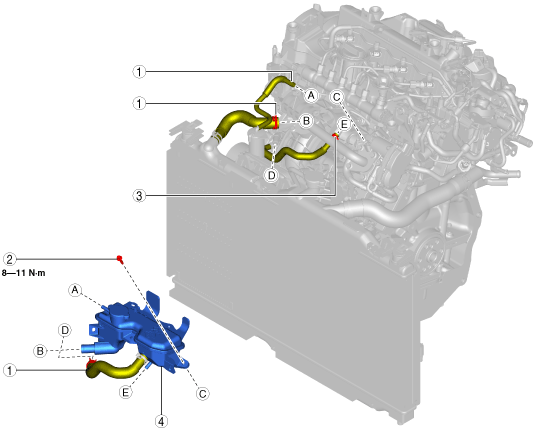 1
A
C
1
B
E
D
3
2
8—11 N·m
A
D
B
1
E
C
4