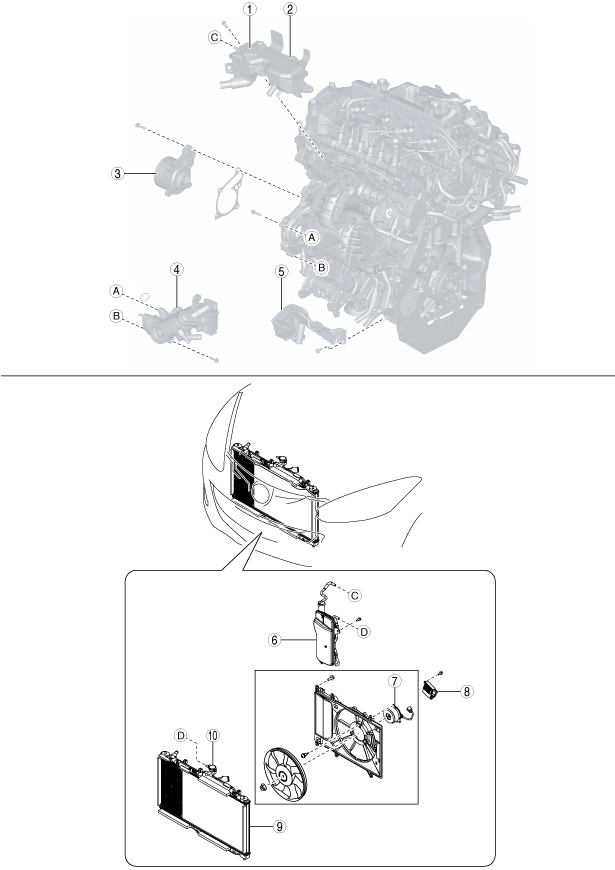 1
2
C
3
A
B
4
A
B
5
C
D
6
7
8
D
10
9