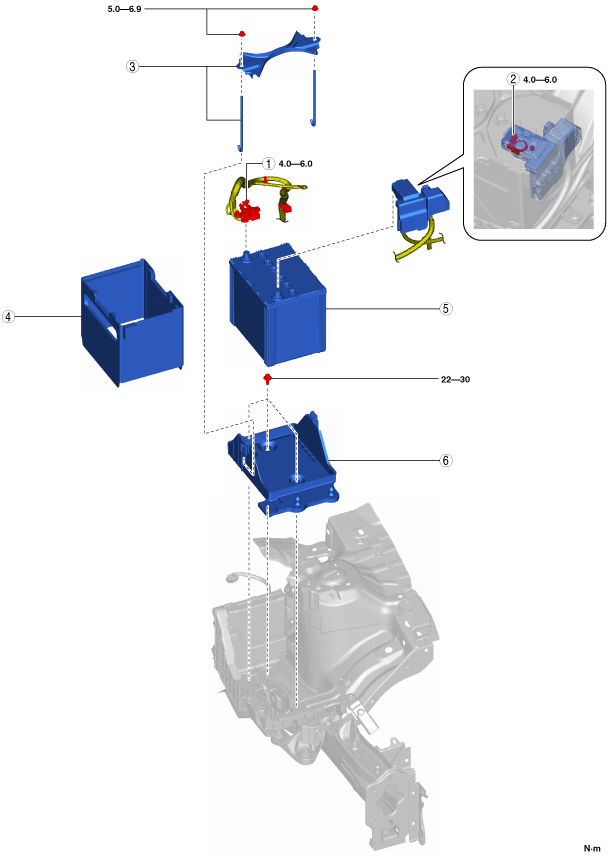 5.0—6.9

3

2 4.0—6.0

1 4.0—6.0

4

5

22—30

6

N·m