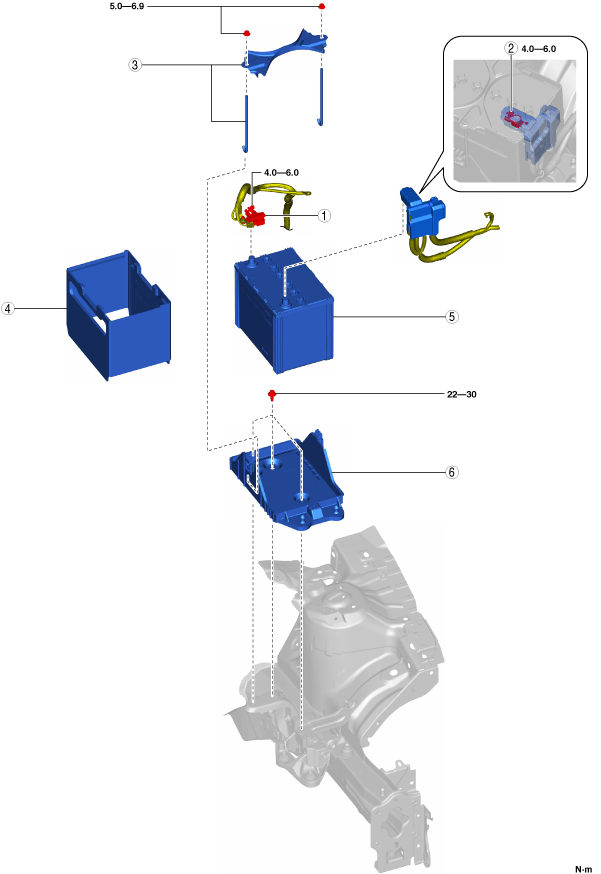 5.0—6.9

3

2 4.0—6.0

4.0—6.0

1

4

5

22—30

6

N·m