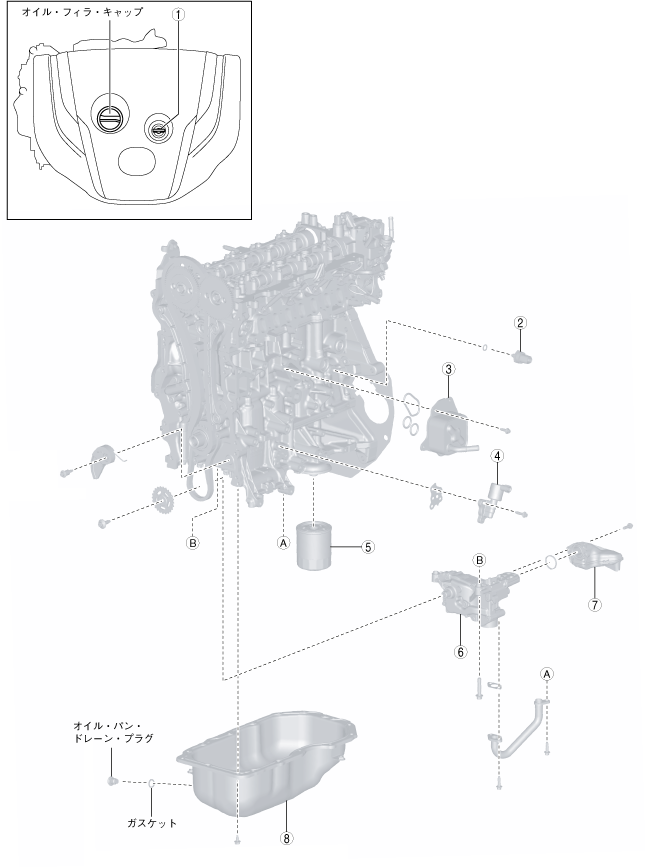 オイル・フィラ・キャップ
①
②
③
④
Ⓑ
Ⓐ
⑤
Ⓑ
⑦
⑥
Ⓐ
オイル・パン・ドレーン・プラグ
ガスケット
⑧