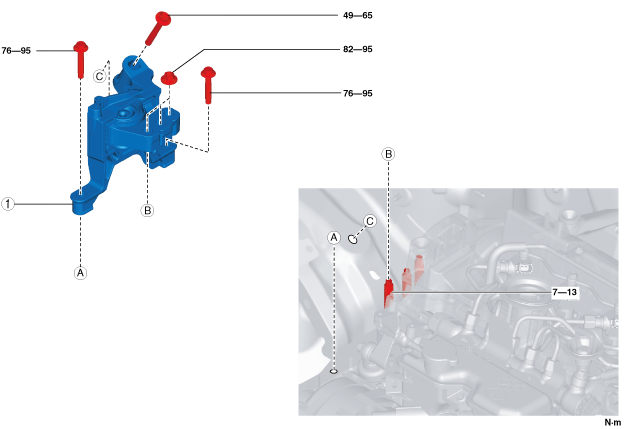 49—65
76—95
82—95
C
76—95
1
B
A
B
C
A
7—13
N·m