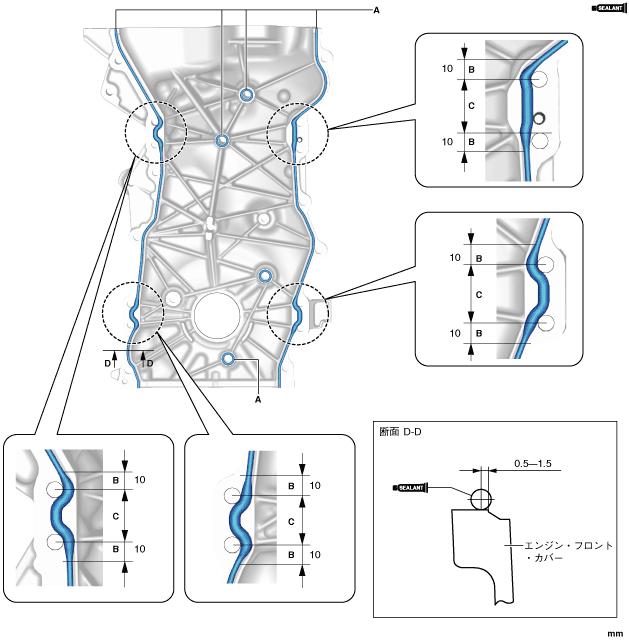 A

SEALANT

10
B
C
10
B

10
B
C
10
B

D
D

A

B
10
C
B
10

B
10
C
B
10

断面 D-D

0.5—1.5

SEALANT

エンジン・フロント・カバー

mm