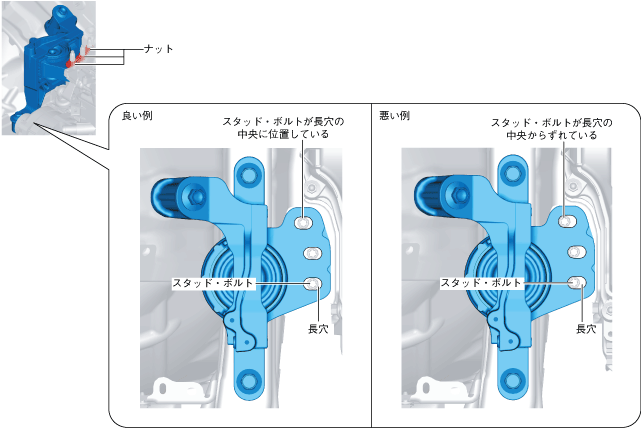 ナット

良い例

スタッド・ボルトが長穴の中央に位置している

スタッド・ボルト

長穴

悪い例

スタッド・ボルトが長穴の中央からずれている

スタッド・ボルト

長穴