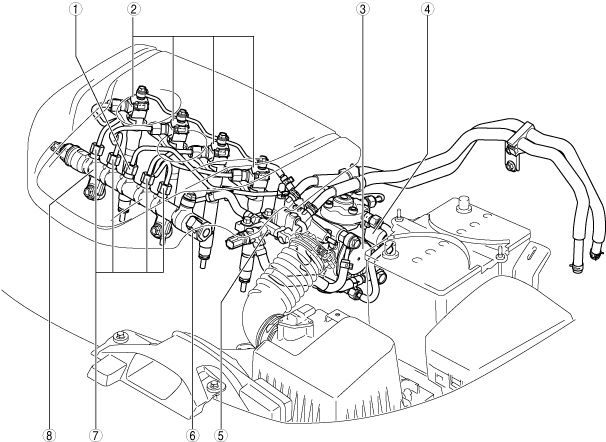 1
2
3
4
8
7
6
5