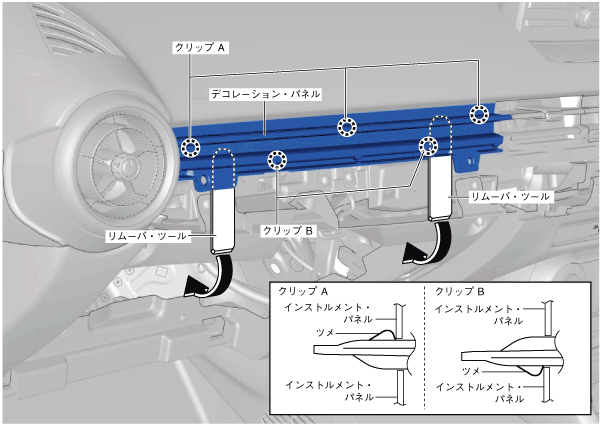 クリップ A

デコレーション・パネル

リムーバ・ツール

クリップ B

リムーバ・ツール

クリップ A

インストルメント・パネル

ツメ

インストルメント・パネル

クリップ B

インストルメント・パネル

ツメ

インストルメント・パネル