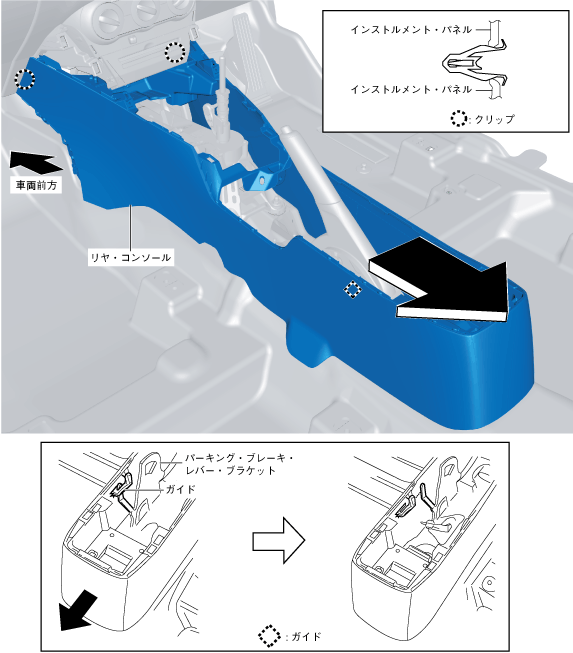 インストルメント・パネル

インストルメント・パネル

: クリップ

車両前方

リヤ・コンソール

パーキング・ブレーキ・レバー・ブラケット

ガイド

: ガイド