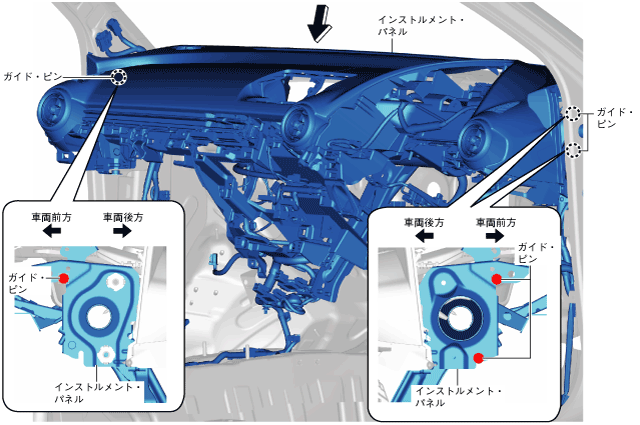 インストルメント・パネル

ガイド・ピン

ガイド・ピン

車両前方
車両後方

ガイド・ピン

インストルメント・パネル

車両後方
車両前方

ガイド・ピン

インストルメント・パネル