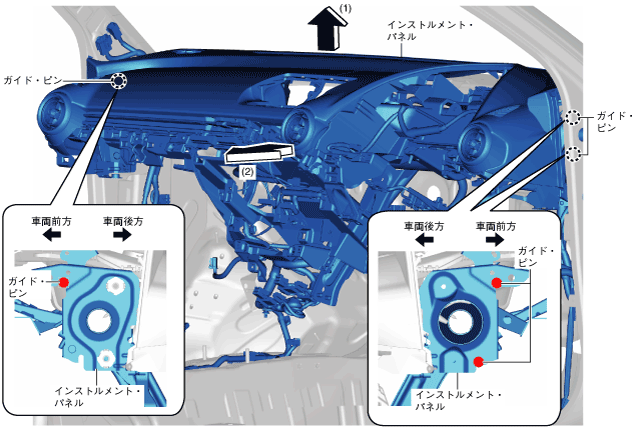 (1)

インストルメント・パネル

ガイド・ピン

ガイド・ピン

(2)

車両前方

車両後方

ガイド・ピン

インストルメント・パネル

車両後方

車両前方

ガイド・ピン

インストルメント・パネル