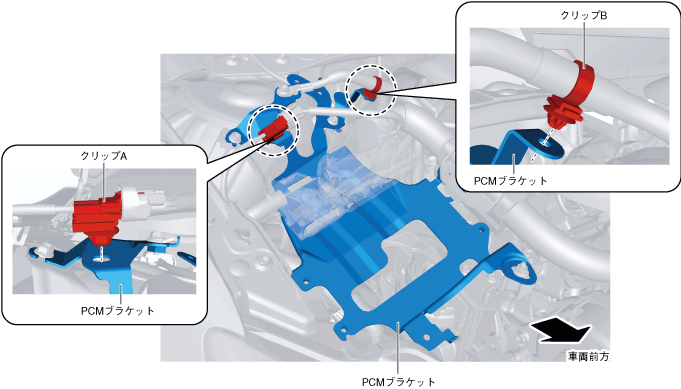 クリップB

PCMブラケット

クリップA

PCMブラケット

車両前方

PCMブラケット