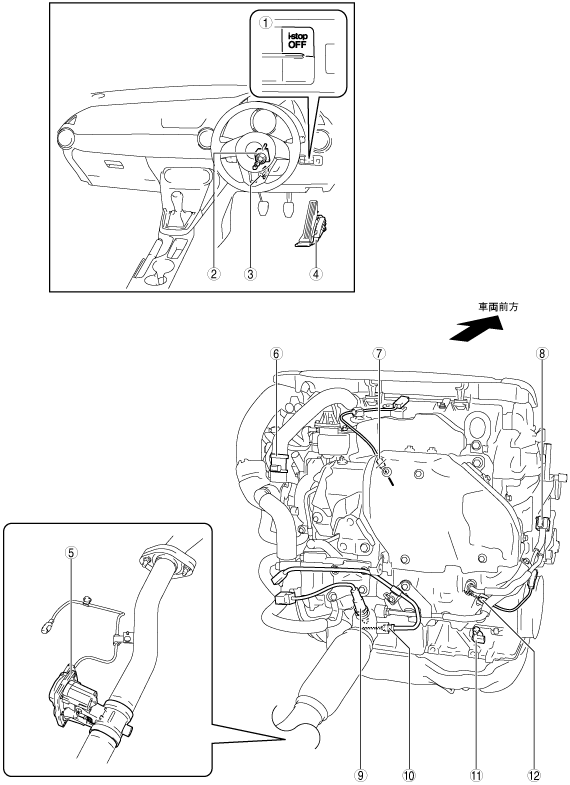 ①
i-stop OFF
②
③
④
車両前方
⑥
⑦
⑧
⑤
⑨
⑩
⑪
⑫