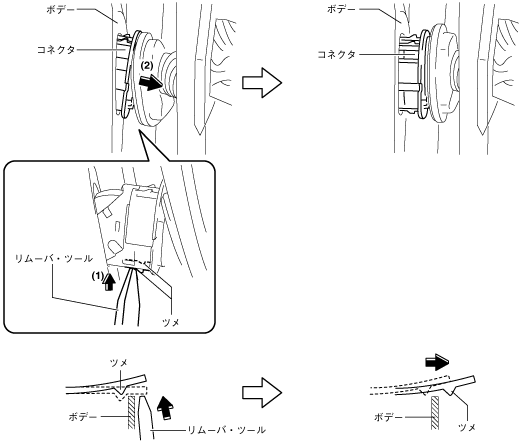 ボデー
コネクタ
(2)
ボデー
コネクタ
リムーバ・ツール
(1)
ツメ
ツメ
ボデー
リムーバ・ツール
ボデー
ツメ