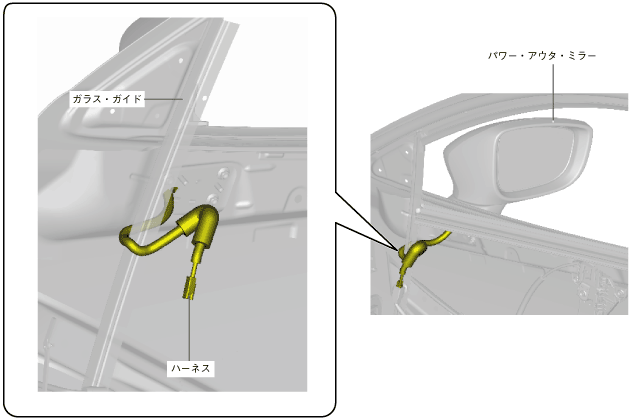 ガラス・ガイド

ハーネス

パワー・アウタ・ミラー