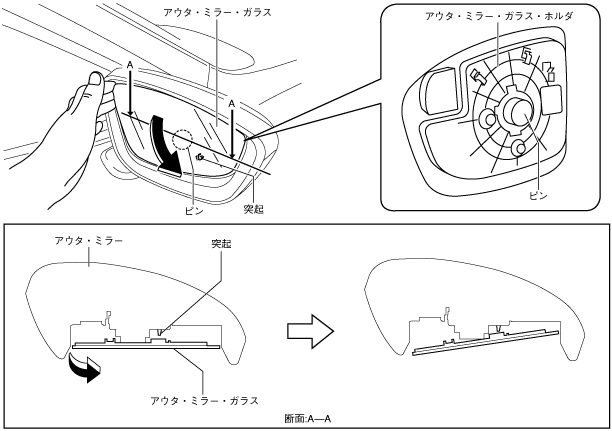 アウタ・ミラー・ガラス
A
A
ピン
突起
アウタ・ミラー・ガラス・ホルダ
ピン
アウタ・ミラー
突起
アウタ・ミラー・ガラス
断面:A—A