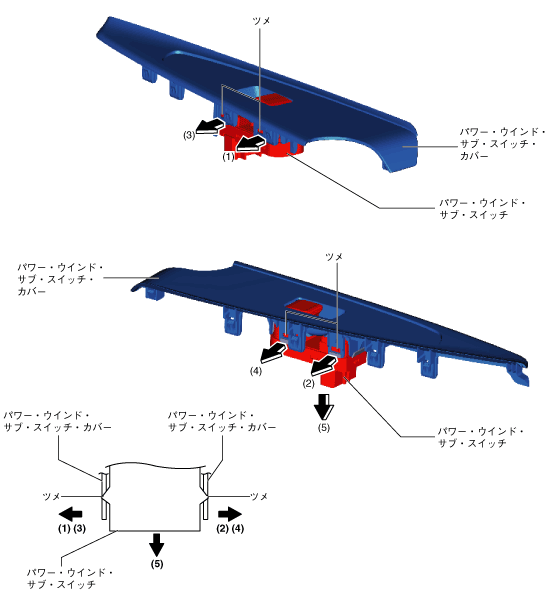 ツメ

(3)

(1)

パワー・ウインド・サブ・スイッチ・カバー

パワー・ウインド・サブ・スイッチ

パワー・ウインド・サブ・スイッチ・カバー

ツメ

(4)

(2)

(5)

パワー・ウインド・サブ・スイッチ

パワー・ウインド・サブ・スイッチ・カバー

パワー・ウインド・サブ・スイッチ・カバー

ツメ

ツメ

(1) (3)

(2) (4)

(5)

パワー・ウインド・サブ・スイッチ