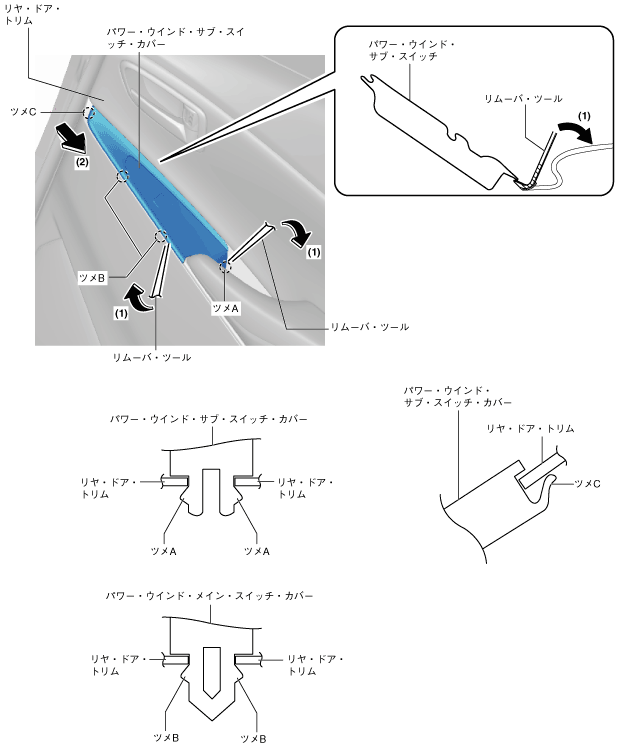 リヤ・ドア・トリム

パワー・ウインド・サブ・スイッチ・カバー

ツメC

(2)

ツメB

(1)

リムーバ・ツール

ツメA

(1)

リムーバ・ツール

パワー・ウインド・サブ・スイッチ

リムーバ・ツール

(1)

パワー・ウインド・サブ・スイッチ・カバー

リヤ・ドア・トリム

リヤ・ドア・トリム

ツメA

ツメA

パワー・ウインド・サブ・スイッチ・カバー

リヤ・ドア・トリム

ツメC

パワー・ウインド・メイン・スイッチ・カバー

リヤ・ドア・トリム

リヤ・ドア・トリム

ツメB

ツメB