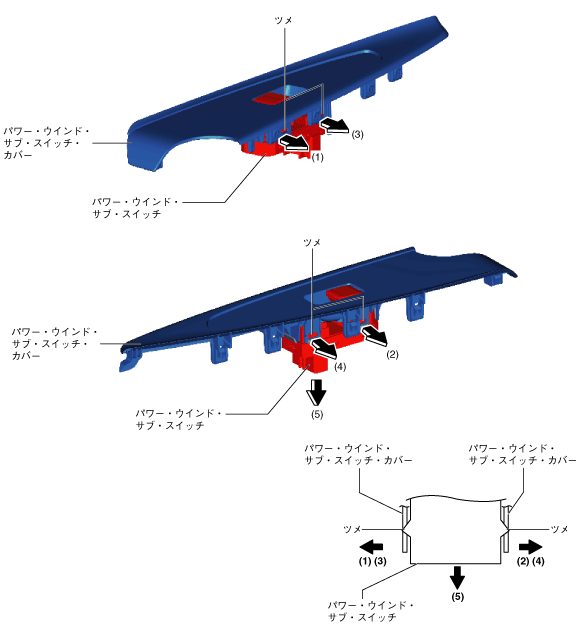 ツメ

パワー・ウインド・サブ・スイッチ・カバー

(3)

(1)

パワー・ウインド・サブ・スイッチ

ツメ

パワー・ウインド・サブ・スイッチ・カバー

(2)

(4)

(5)

パワー・ウインド・サブ・スイッチ

パワー・ウインド・サブ・スイッチ・カバー

パワー・ウインド・サブ・スイッチ・カバー

ツメ

ツメ

(1) (3)

(2) (4)

(5)

パワー・ウインド・サブ・スイッチ