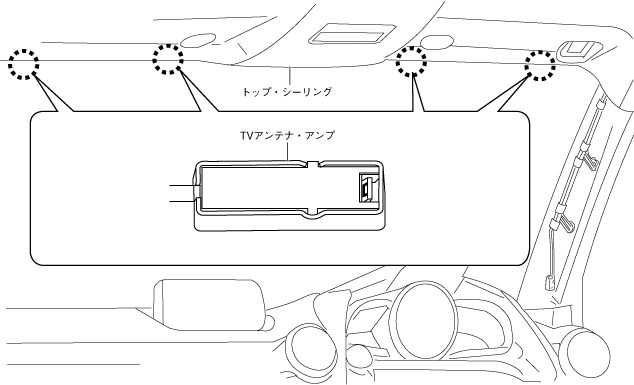 トップ・シーリング

TVアンテナ・アンプ