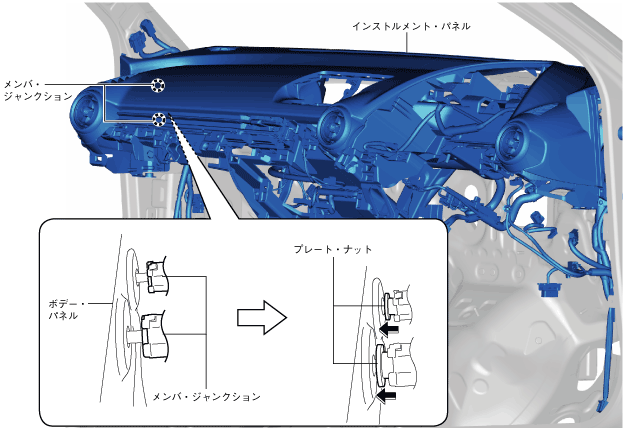 インストルメント・パネル

メンバ・ジャンクション

プレート・ナット

ボデー・パネル

メンバ・ジャンクション