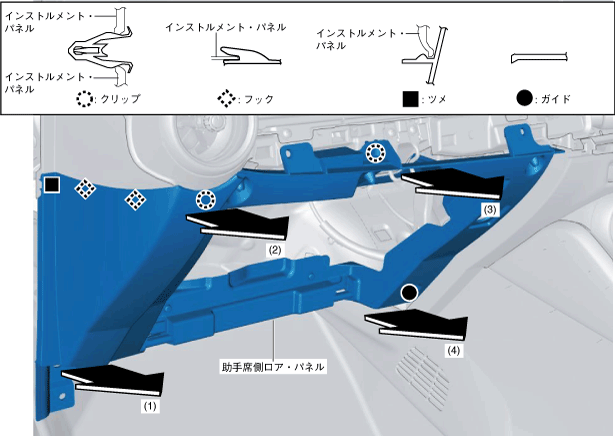 インストルメント・パネル

インストルメント・パネル

インストルメント・パネル

インストルメント・パネル

: クリップ

: フック

: ツメ

: ガイド

(3)

(2)

(4)

助手席側ロア・パネル

(1)