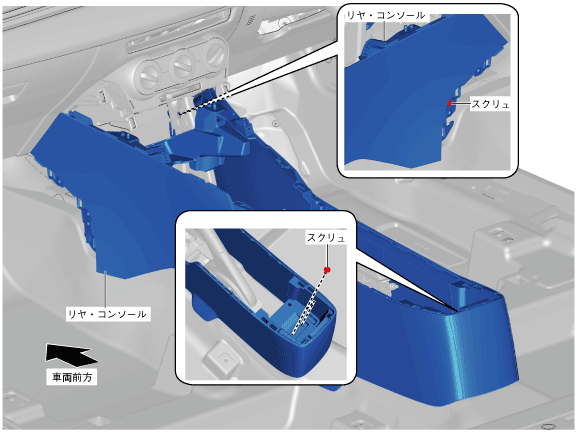 リヤ・コンソール

スクリュ

スクリュ

リヤ・コンソール

車両前方