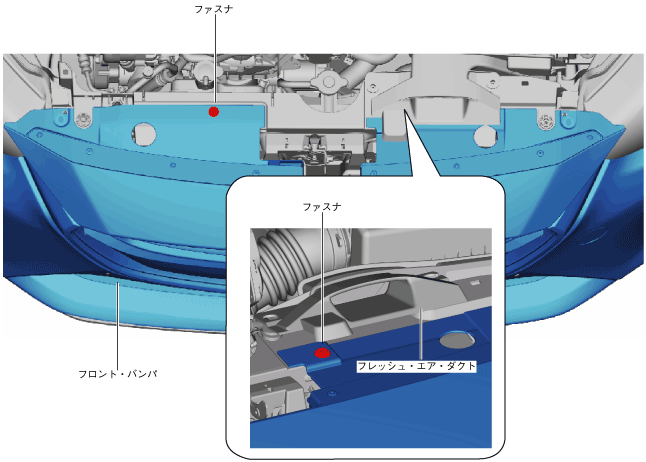 ファスナ

ファスナ

フレッシュ・エア・ダクト

フロント・バンパ