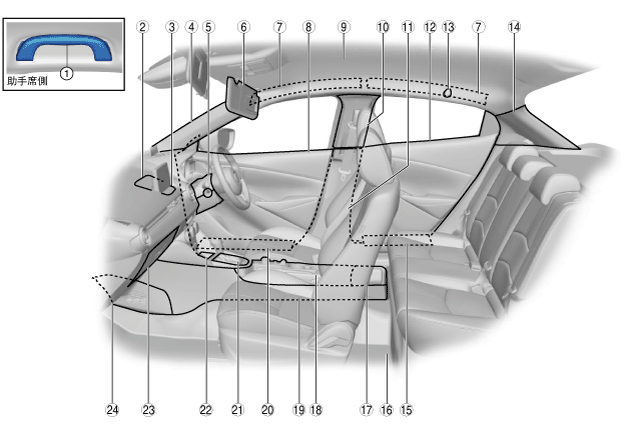 ①
助手席側

② ③ ④ ⑤ ⑥ ⑦ ⑧ ⑨ ⑩ ⑪ ⑫ ⑬ ⑦ ⑭

㉔ ㉓ ㉒ ㉑ ⑳ ⑲ ⑱ ⑰ ⑯ ⑮