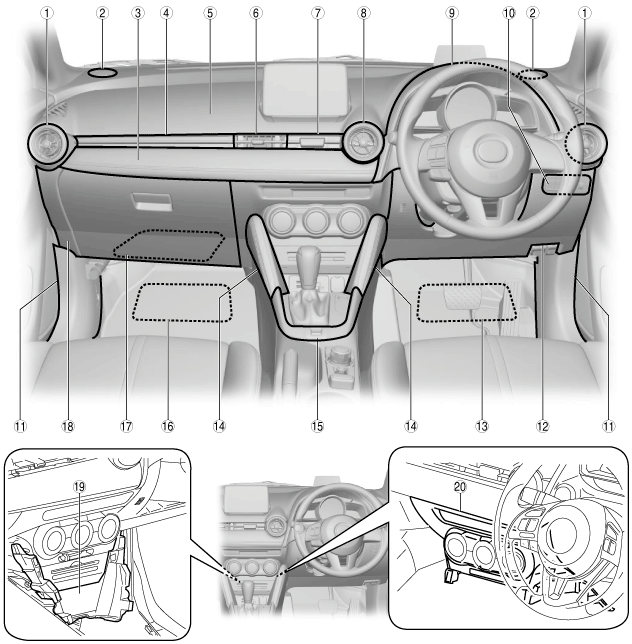 ① ② ③ ④ ⑤ ⑥ ⑦ ⑧ ⑨ ⑩ ② ①

⑪ ⑱ ⑰ ⑯ ⑭ ⑮ ⑭ ⑬ ⑫ ⑪

⑲

20