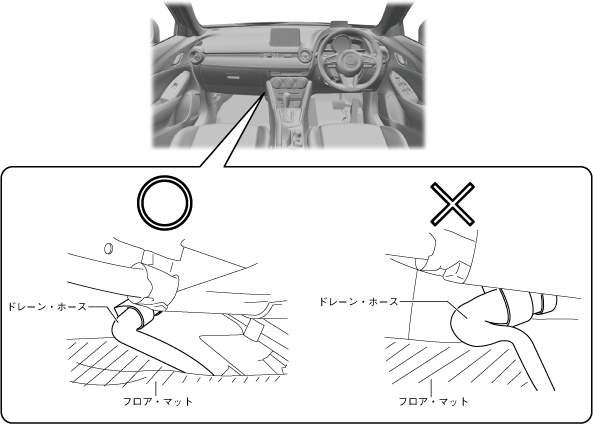 ドレーン・ホース
フロア・マット
ドレーン・ホース
フロア・マット