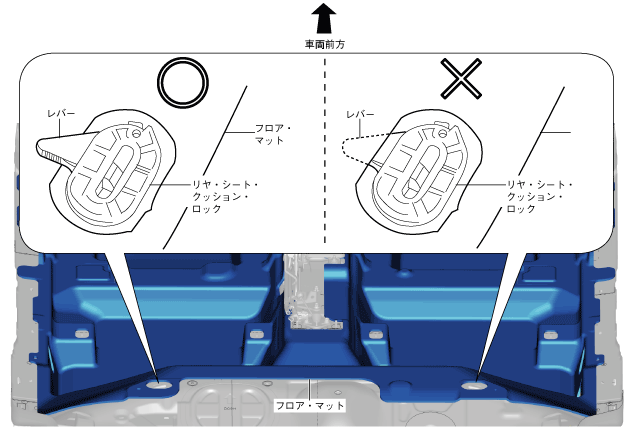 車両前方

レバー

フロア・マット

リヤ・シート・クッション・ロック

レバー

リヤ・シート・クッション・ロック

フロア・マット