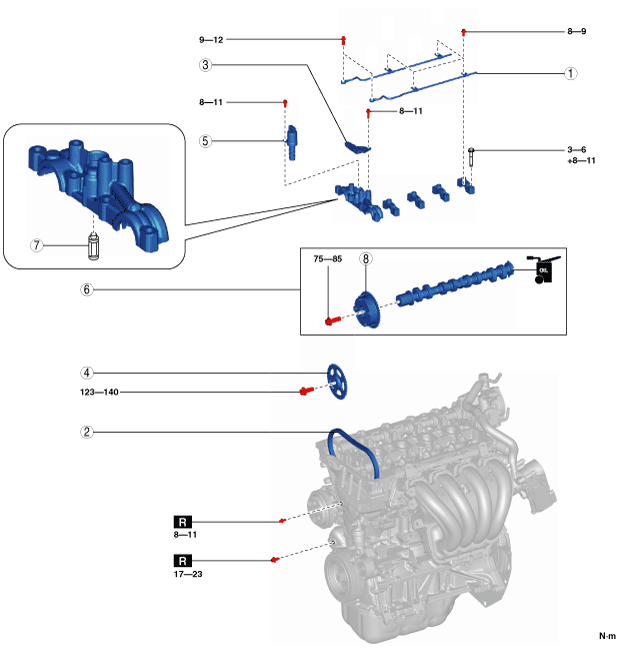 9—12
8—9
3
1
8—11
8—11
5
3—6
+8—11
7
75—85
8
OIL
6
4
123—140
2
R
8—11
R
17—23
N·m