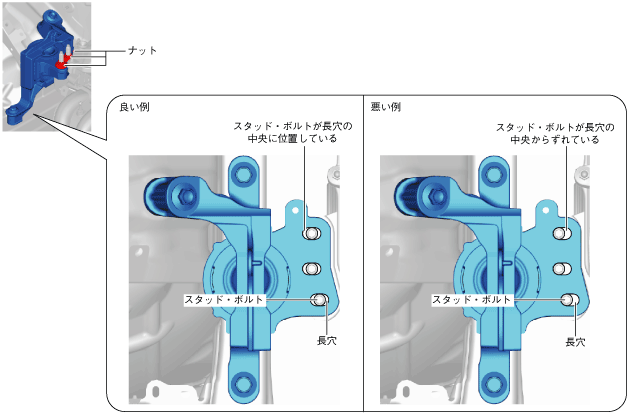 ナット

良い例

スタッド・ボルトが長穴の中央に位置している

スタッド・ボルト

長穴

悪い例

スタッド・ボルトが長穴の中央からずれている

スタッド・ボルト

長穴