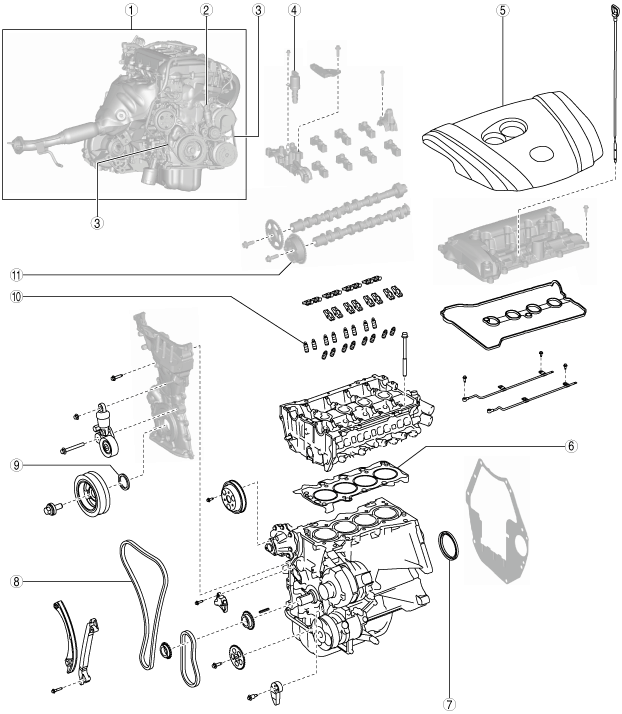 1
2
3
4
5
3
11
10
9
6
8
7