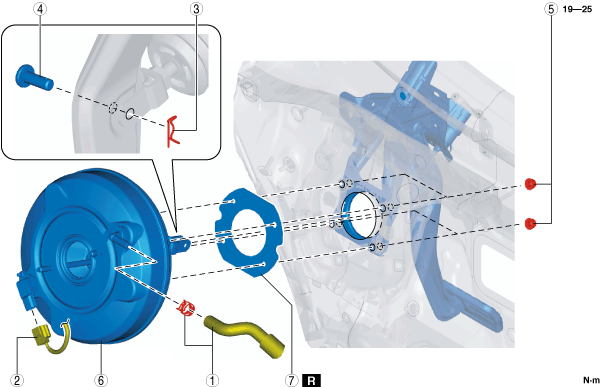 4
3
5 19—25
2
6
1
7
R
N·m