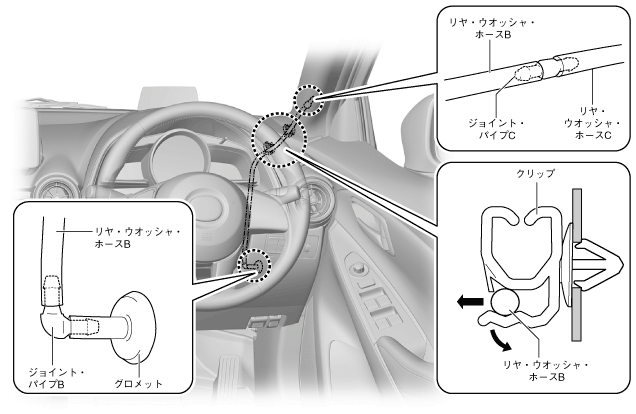 リヤ・ウオッシャ・ホースB

ジョイント・パイプC

リヤ・ウオッシャ・ホースC

クリップ

リヤ・ウオッシャ・ホースB

リヤ・ウオッシャ・ホースB

ジョイント・パイプB

グロメット