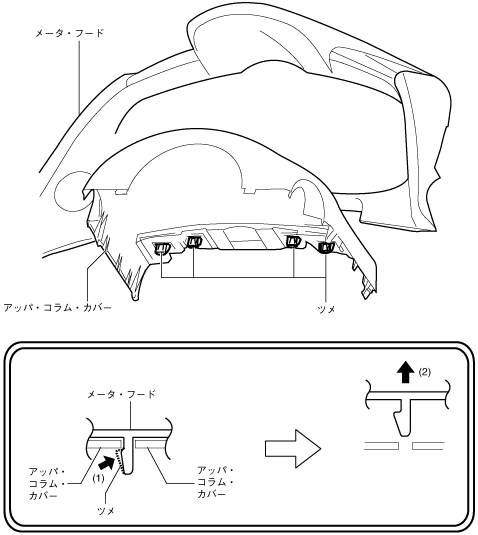 メータ・フード

アッパ・コラム・カバー

ツメ

メータ・フード

アッパ・コラム・カバー

(1)

ツメ

アッパ・コラム・カバー

(2)