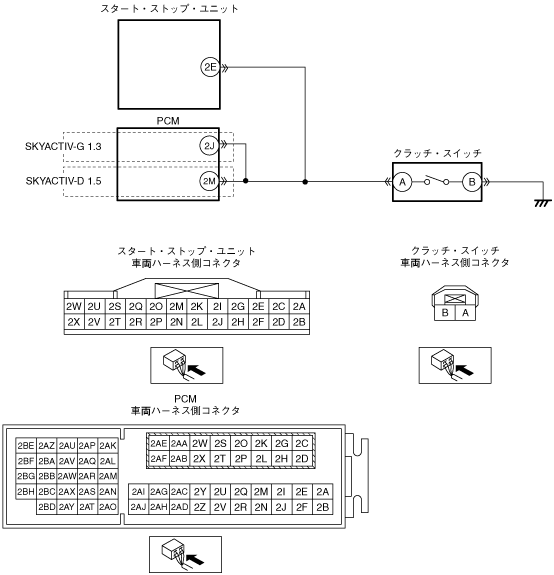 スタート・ストップ・ユニット

2E

PCM

SKYACTIV-G 1.3

2J

SKYACTIV-D 1.5

2M

クラッチ・スイッチ

A

B

スタート・ストップ・ユニット
車両ハーネス側コネクタ

| 2W | 2U | 2S | 2Q | 2O | 2M | 2K | 2I | 2G | 2E | 2C | 2A |
|---|---|---|---|---|---|---|---|---|---|---|---|
| 2X | 2V | 2T | 2R | 2P | 2N | 2L | 2J | 2H | 2F | 2D | 2B |

クラッチ・スイッチ
車両ハーネス側コネクタ

| B | A |
|---|---|

PCM
車両ハーネス側コネクタ

| 2BE | 2AZ | 2AU | 2AP | 2AK |
|---|---|---|---|---|
| 2BF | 2BA | 2AV | 2AQ | 2AL |
| 2BG | 2BB | 2AW | 2AR | 2AM |
| 2BH | 2BC | 2AX | 2AS | 2AN |
| | 2BD | 2AY | 2AT | 2AO |

| 2AE | 2AA | 2W | 2S | 2O | 2K | 2G | 2C |
|---|---|---|---|---|---|---|---|
| 2AF | 2AB | 2X | 2T | 2P | 2L | 2H | 2D |

| 2AI | 2AG | 2AC | 2Y | 2U | 2Q | 2M | 2I | 2E | 2A |
|---|---|---|---|---|---|---|---|---|---|
| 2AJ | 2AH | 2AD | 2Z | 2V | 2R | 2N | 2J | 2F | 2B |