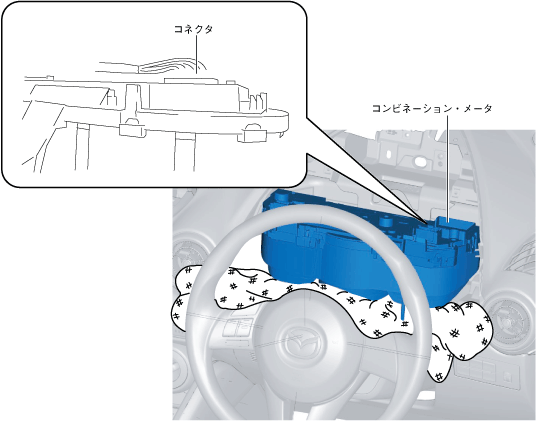 コネクタ

コンビネーション・メータ