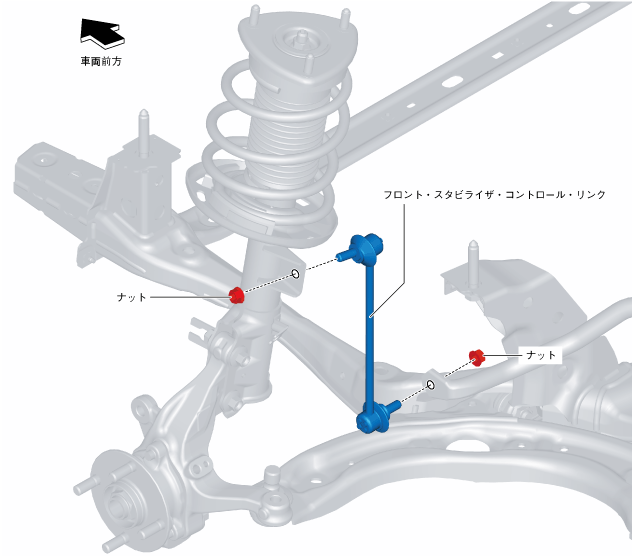 車両前方

フロント・スタビライザ・コントロール・リンク

ナット

ナット