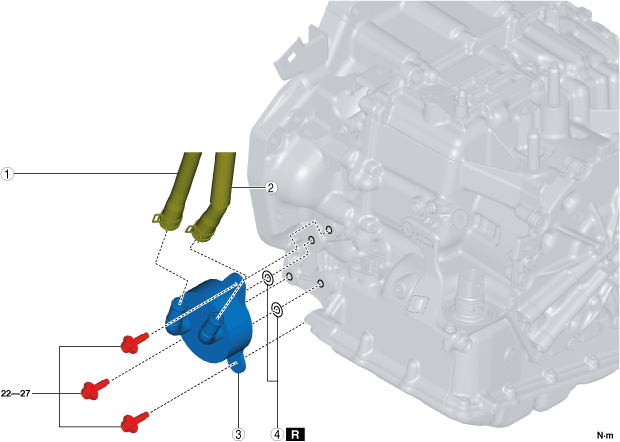 ①
②
22—27
③
④ R
N·m