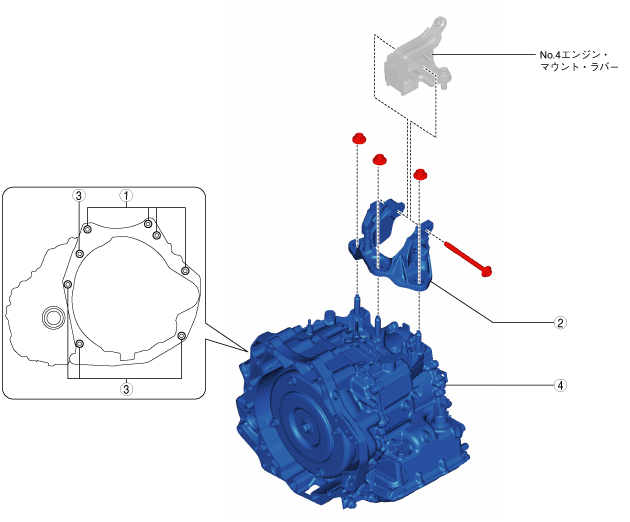 No.4エンジン・マウント・ラバー

3
1
3
2
4