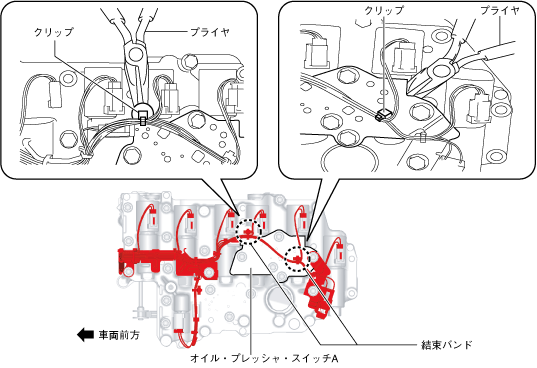 クリップ

プライヤ

クリップ

プライヤ

車両前方

結束バンド

オイル・プレッシャ・スイッチA