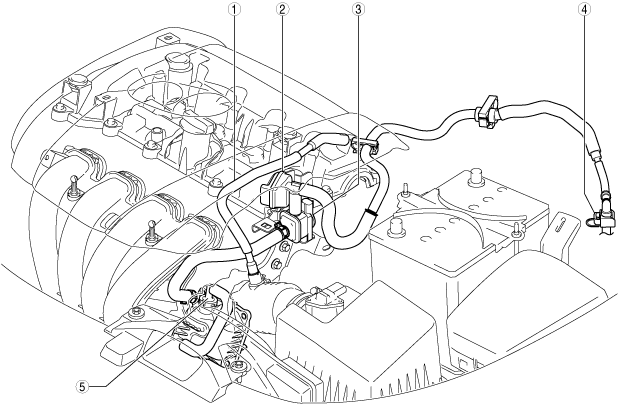 1
2
3
4
5