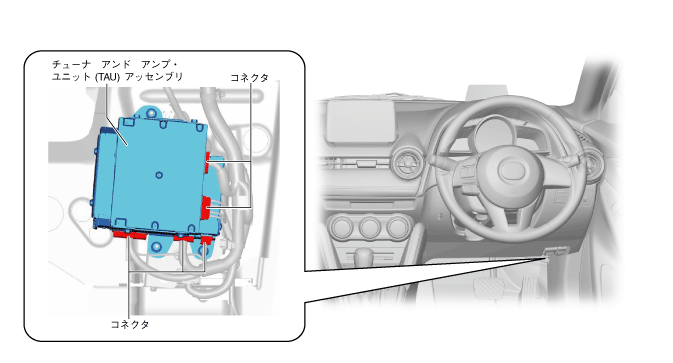 チューナ アンド アンプ・ユニット (TAU) アッセンブリ

コネクタ

コネクタ