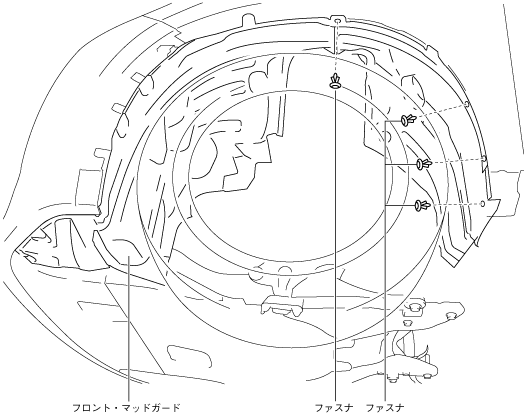 フロント・マッドガード

ファスナ

ファスナ