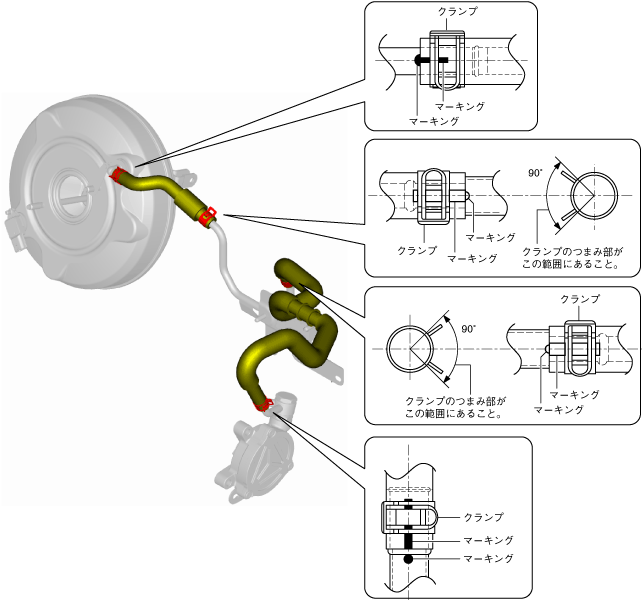 クランプ

マーキング

マーキング

90°

クランプ

マーキング

マーキング

クランプのつまみ部がこの範囲にあること。

クランプ

90°

クランプのつまみ部がこの範囲にあること。

マーキング

マーキング

クランプ

マーキング

マーキング