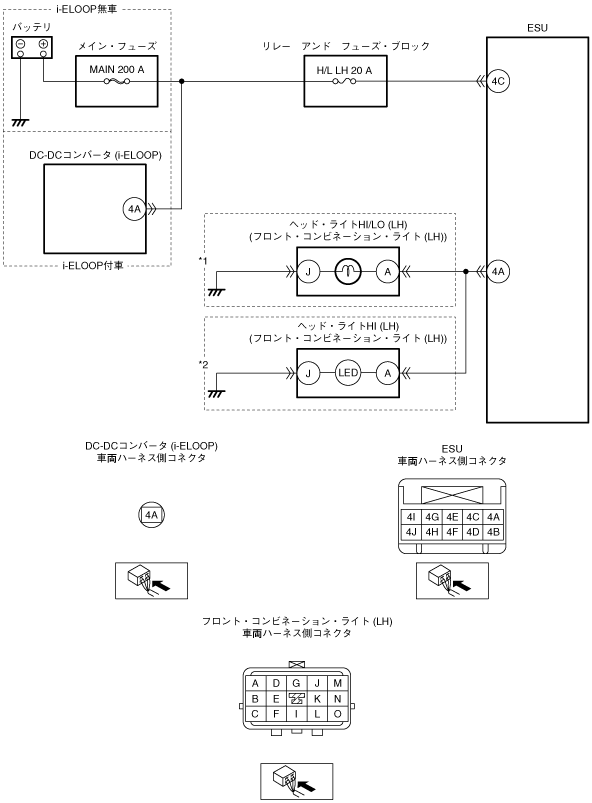 i-ELOOP無車

バッテリ

メイン・フューズ

MAIN 200 A

リレー アンド フューズ・ブロック

H/L LH 20 A

ESU

4C

DC-DCコンバータ (i-ELOOP)

4A

i-ELOOP付車

ヘッド・ライトHI/LO (LH)
(フロント・コンビネーション・ライト (LH))

*1

J

A

4A

ヘッド・ライトHI (LH)
(フロント・コンビネーション・ライト (LH))

*2

J

LED

A

DC-DCコンバータ (i-ELOOP)
車両ハーネス側コネクタ

4A

ESU
車両ハーネス側コネクタ

| 4I | 4G | 4E | 4C | 4A |
|---|---|---|---|---|
| 4J | 4H | 4F | 4D | 4B |

フロント・コンビネーション・ライト (LH)
車両ハーネス側コネクタ

| A | D | G | J | M |
|---|---|---|---|---|
| B | E | | K | N |
| C | F | I | L | O |