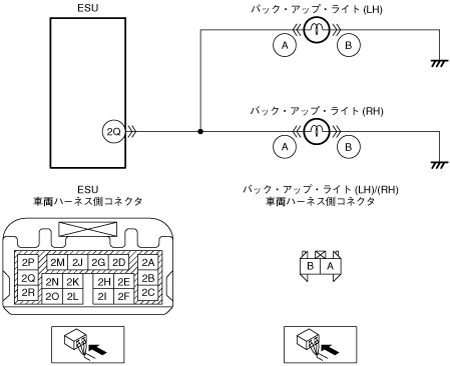 ESU

バック・アップ・ライト (LH)

A

B

バック・アップ・ライト (RH)

2Q

A

B

ESU
車両ハーネス側コネクタ

バック・アップ・ライト (LH)/(RH)
車両ハーネス側コネクタ

2P
2M
2J
2G
2D
2A
2Q
2N
2K
2H
2E
2B
2R
2O
2L
2I
2F
2C

B
A